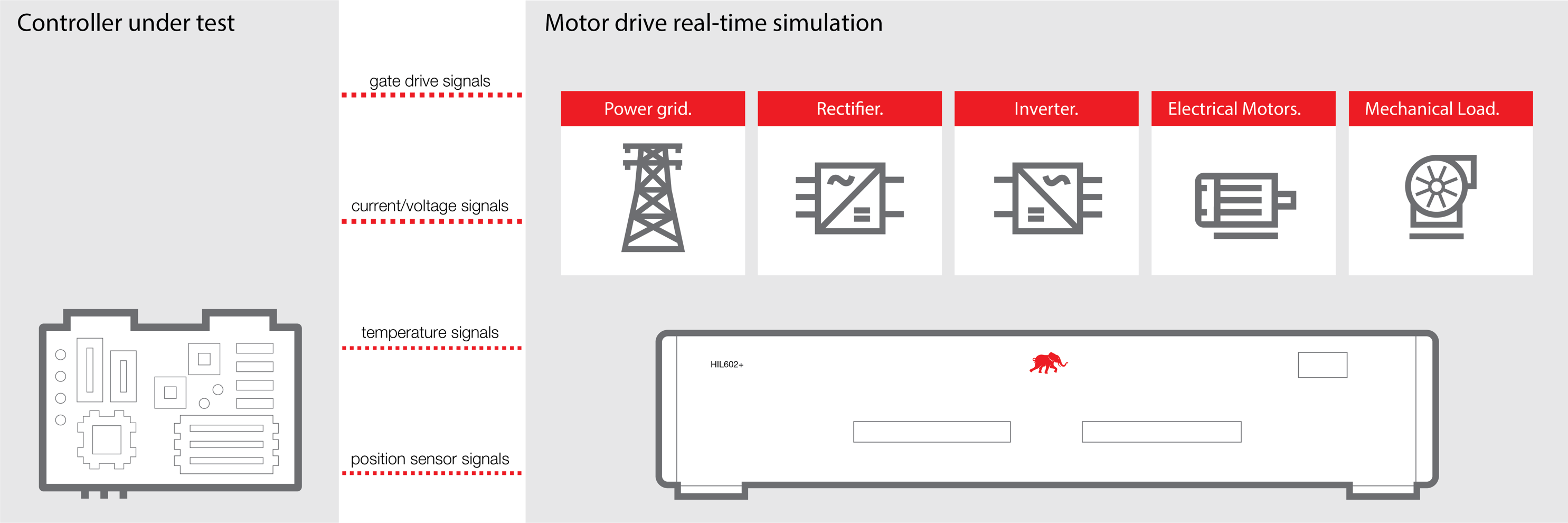 Controller under test

gate drive signals

current/voltage signals

temperature signals

position sensor signals

Motor drive real-time simulation

Power grid.

Rectifier.

Inverter.

Electrical Motors.

Mechanical Load.

HIL602+